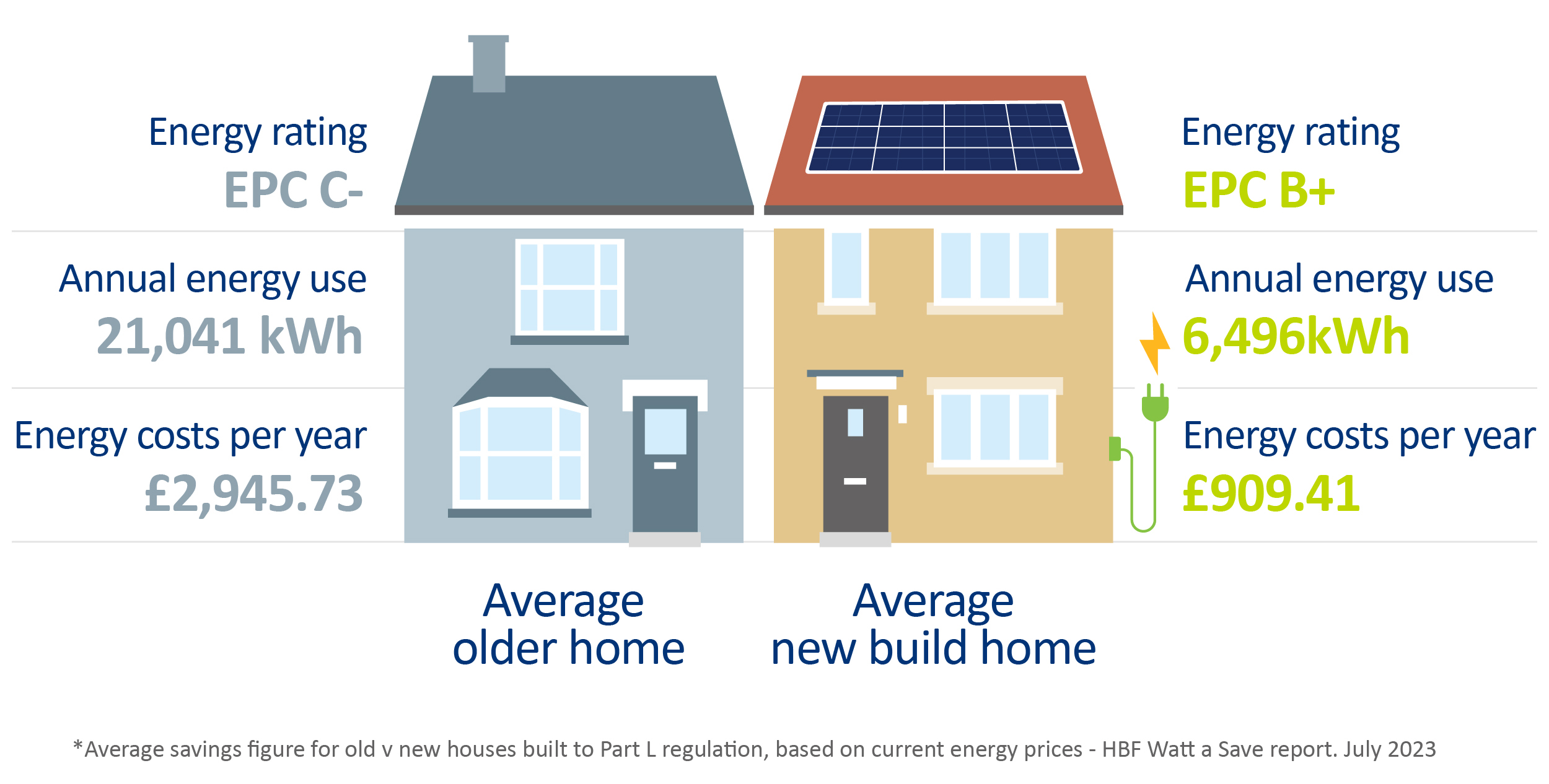 Energy rating
EPC C-

Annual energy use
21,041 kWh

Energy costs per year
£2,945.73

Energy rating
EPC B+

Annual energy use
6,496kWh

Energy costs per year
£909.41

Average
older home

Average
new build home

*Average savings figure for old v new houses built to Part L regulation, based on current energy prices - HBF Watt a Save report. July 2023