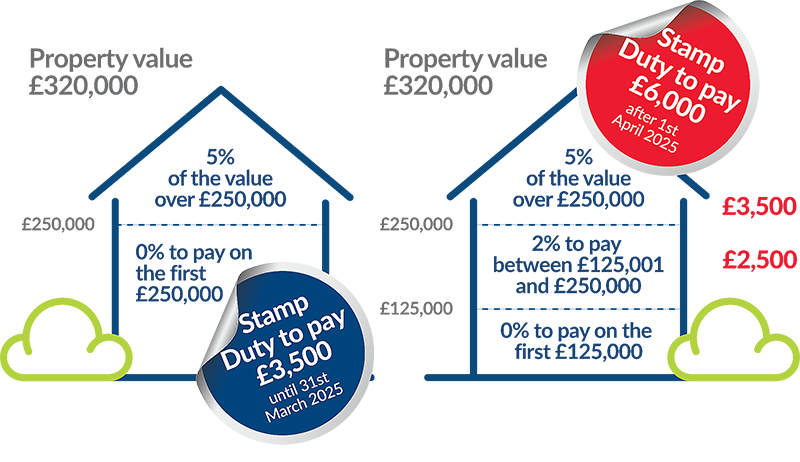 Property value
£320,000

5%
of the value
over £250,000

£250,000

0% to pay on the first £250,000

Stamp Duty to pay £3,500
until 31st March 2025

Property value
£320,000

Stamp Duty to pay £6,000
after 1st April 2025

5%
of the value
over £250,000

£3,500

£250,000

2% to pay between £125,001 and £250,000

£2,500

£125,000

0% to pay on the first £125,000