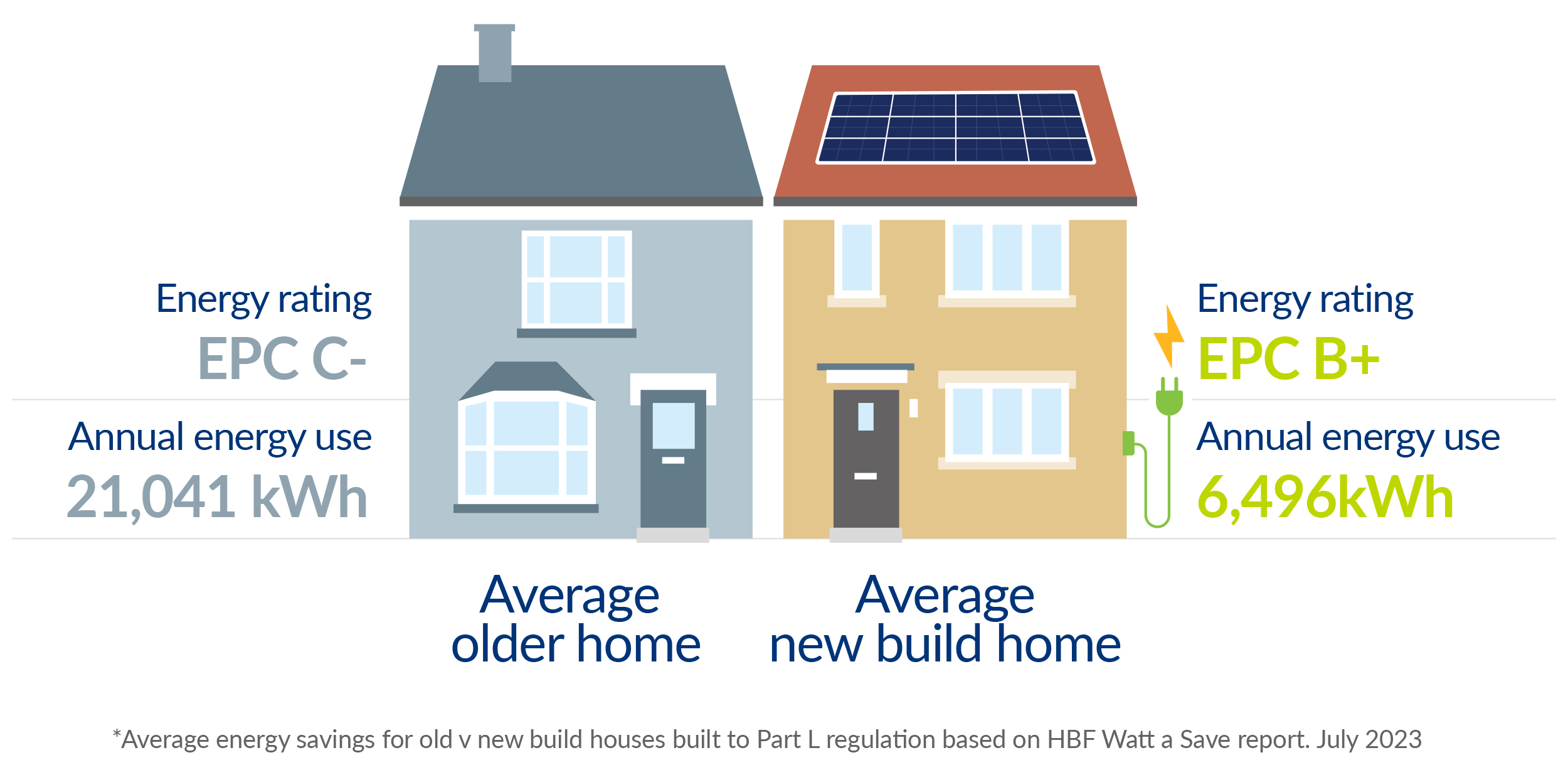 Energy rating
EPC C-

Annual energy use
21,041 kWh

Energy rating
EPC B+

Annual energy use
6,496kWh

Average
older home

Average
new build home

*Average energy savings for old v new build houses built to Part L regulation based on HBF Watt a Save report. July 2023