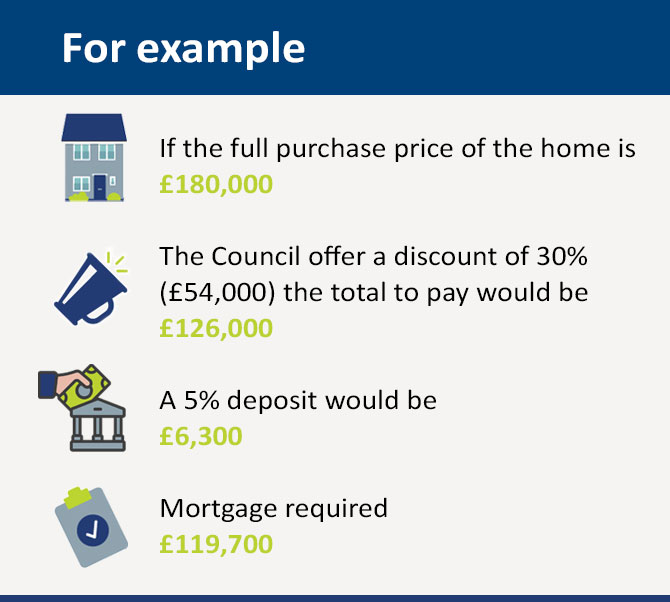 For example

If the full purchase price of the home is
£180,000

The Council offer a discount of 30% (£54,000) the total to pay would be
£126,000

A 5% deposit would be
£6,300

Mortgage required
£119,700